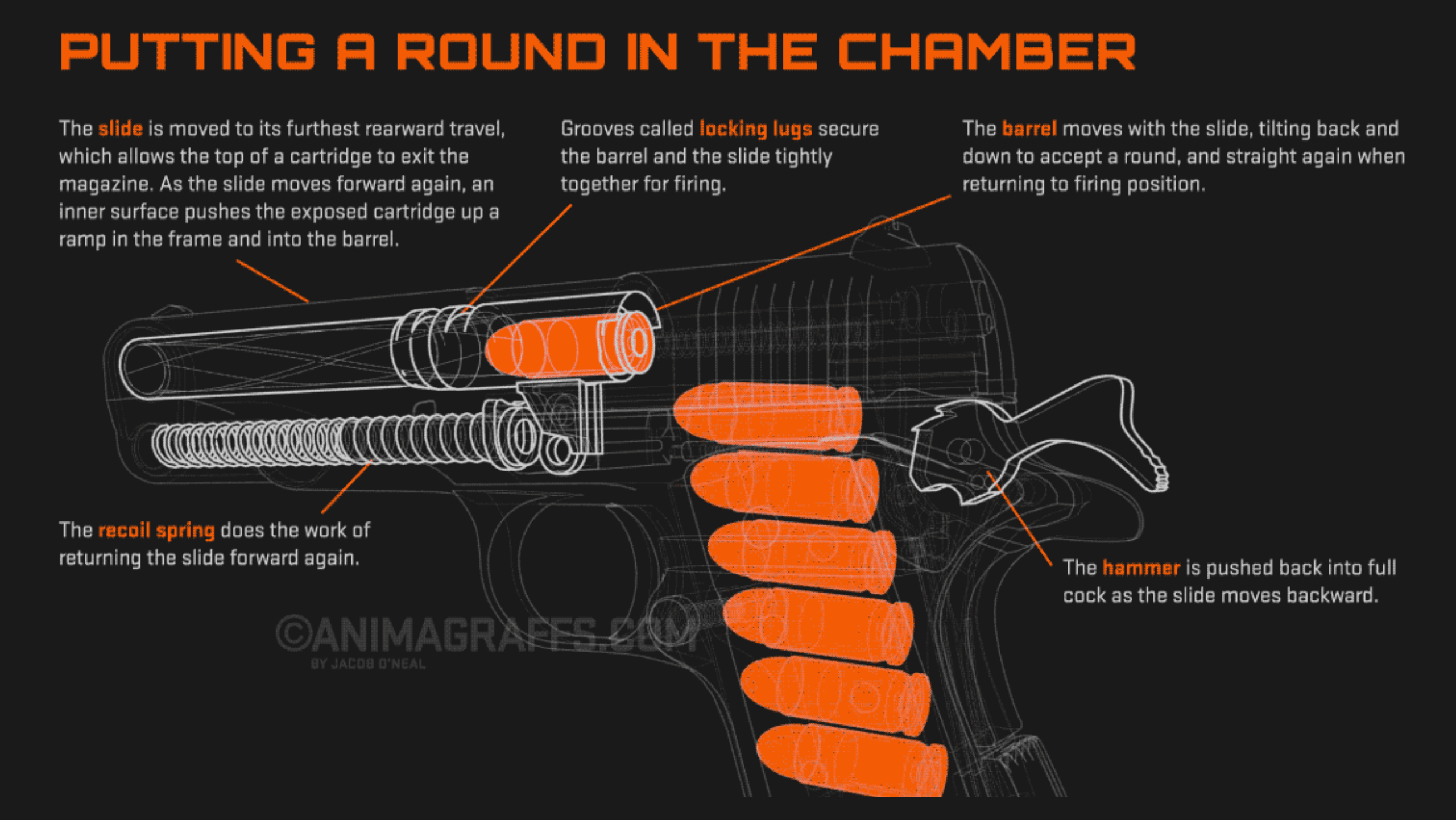 PUTTING A ROUND IN THE CHAMBER

The slide is moved to its furthest rearward travel, which allows the top of a cartridge to exit the magazine. As the slide moves forward again, an inner surface pushes the exposed cartridge up a ramp in the frame and into the barrel.

Grooves called locking lugs secure the barrel and the slide tightly together for firing.

The barrel moves with the slide, tilting back and down to accept a round, and straight again when returning to firing position.

The recoil spring does the work of returning the slide forward again.

The hammer is pushed back into full cock as the slide moves backward.

©ANIMAGRAFFS.COM
BY JACOB O'NEAL